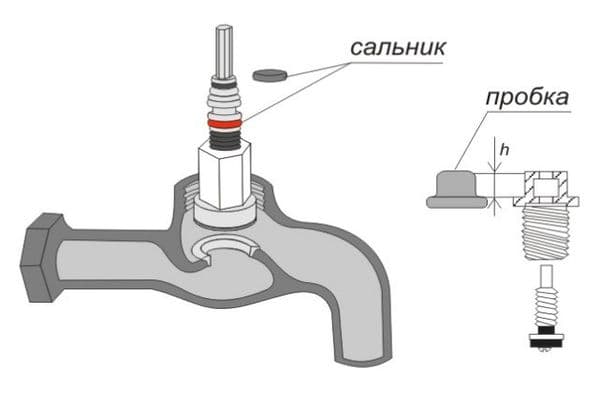 сальник

пробка

h